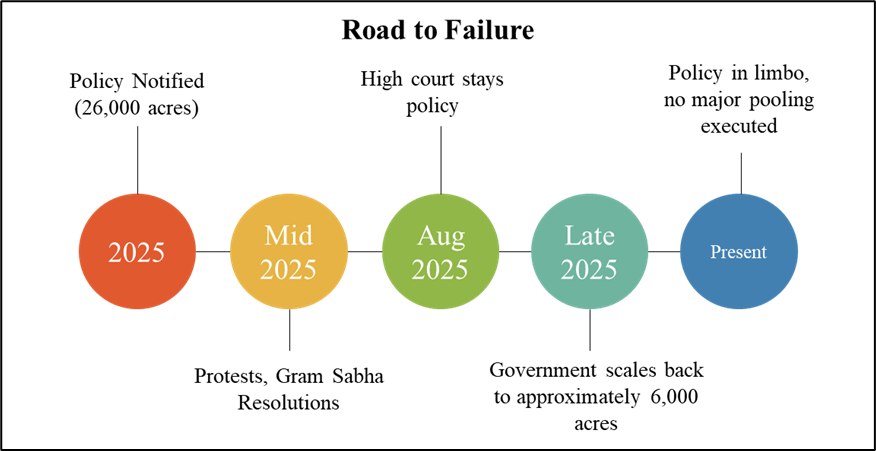 Road to Failure

Policy Notified (26,000 acres)

2025

Mid 2025

Protests, Gram Sabha Resolutions

High court stays policy

Aug 2025

Late 2025

Government scales back to approximately 6,000 acres

Policy in limbo, no major pooling executed

Present